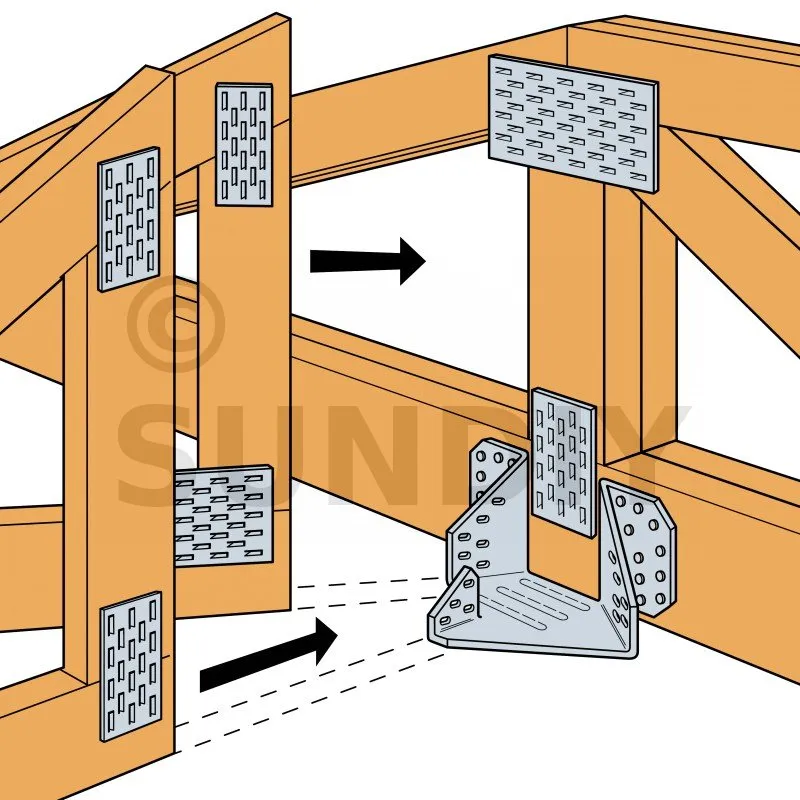 © SUNDY