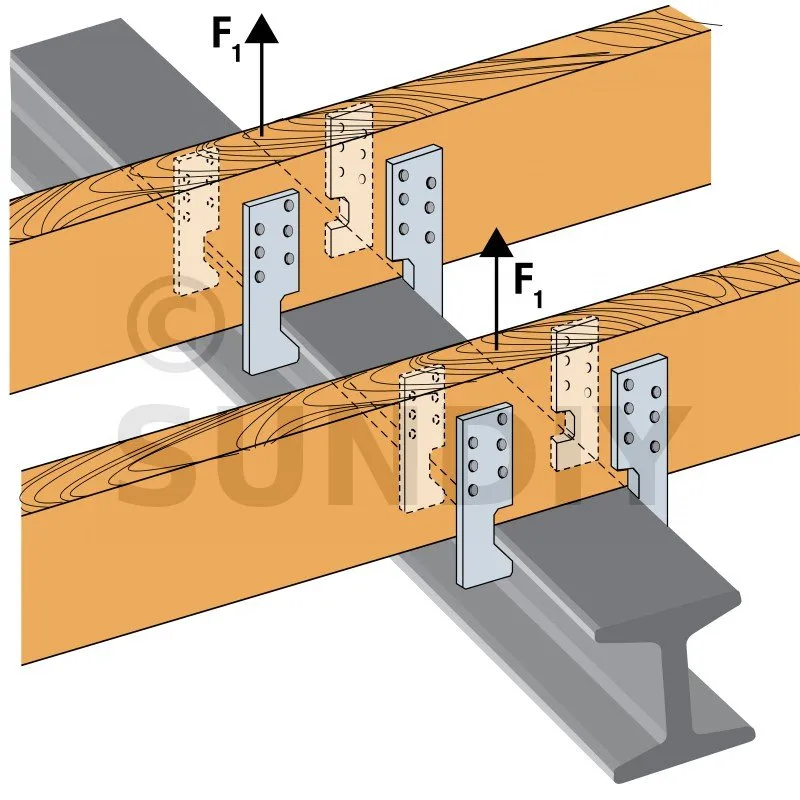 $F_1$

$F_1$

© SUNDIY