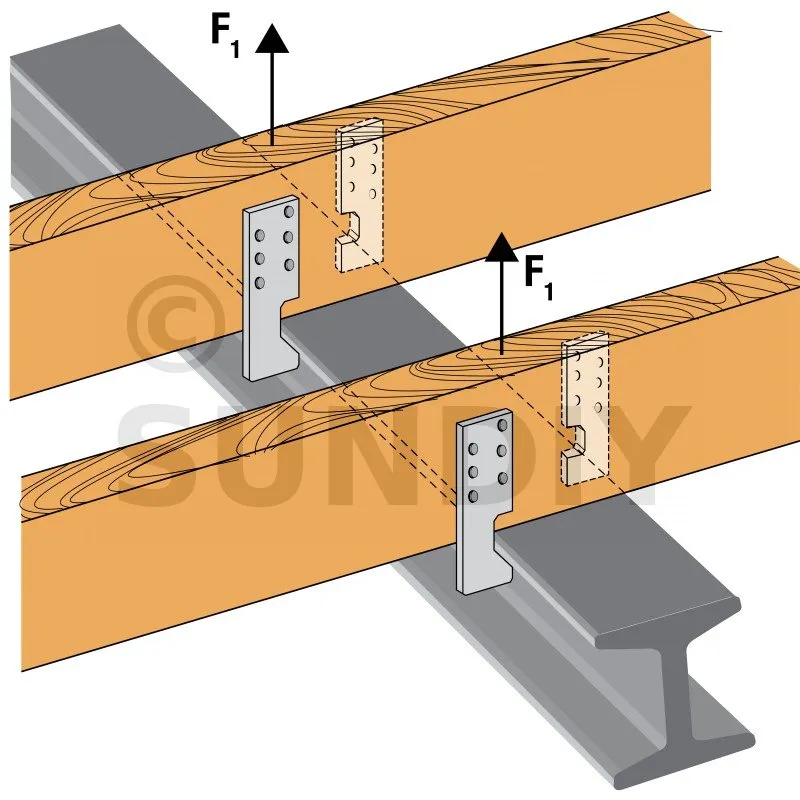 $F_1$

$F_1$

© SUNDIY