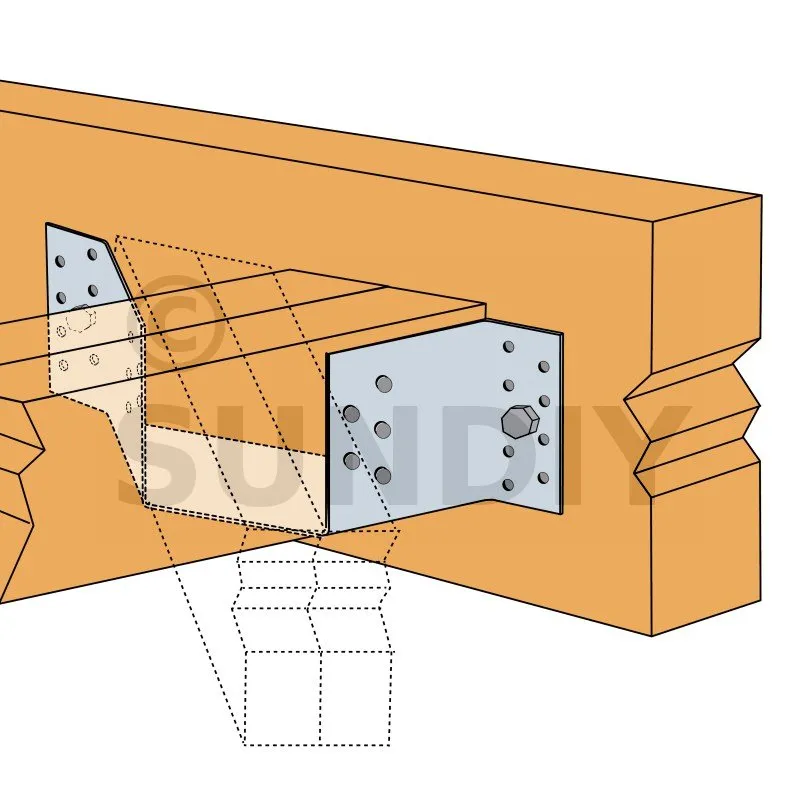 © SUNDIY